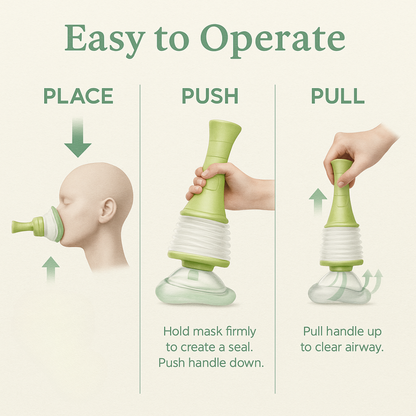 Easy to Operate

PLACE

PUSH

Hold mask firmly to create a seal. Push handle down.

PULL

Pull handle up to clear airway.